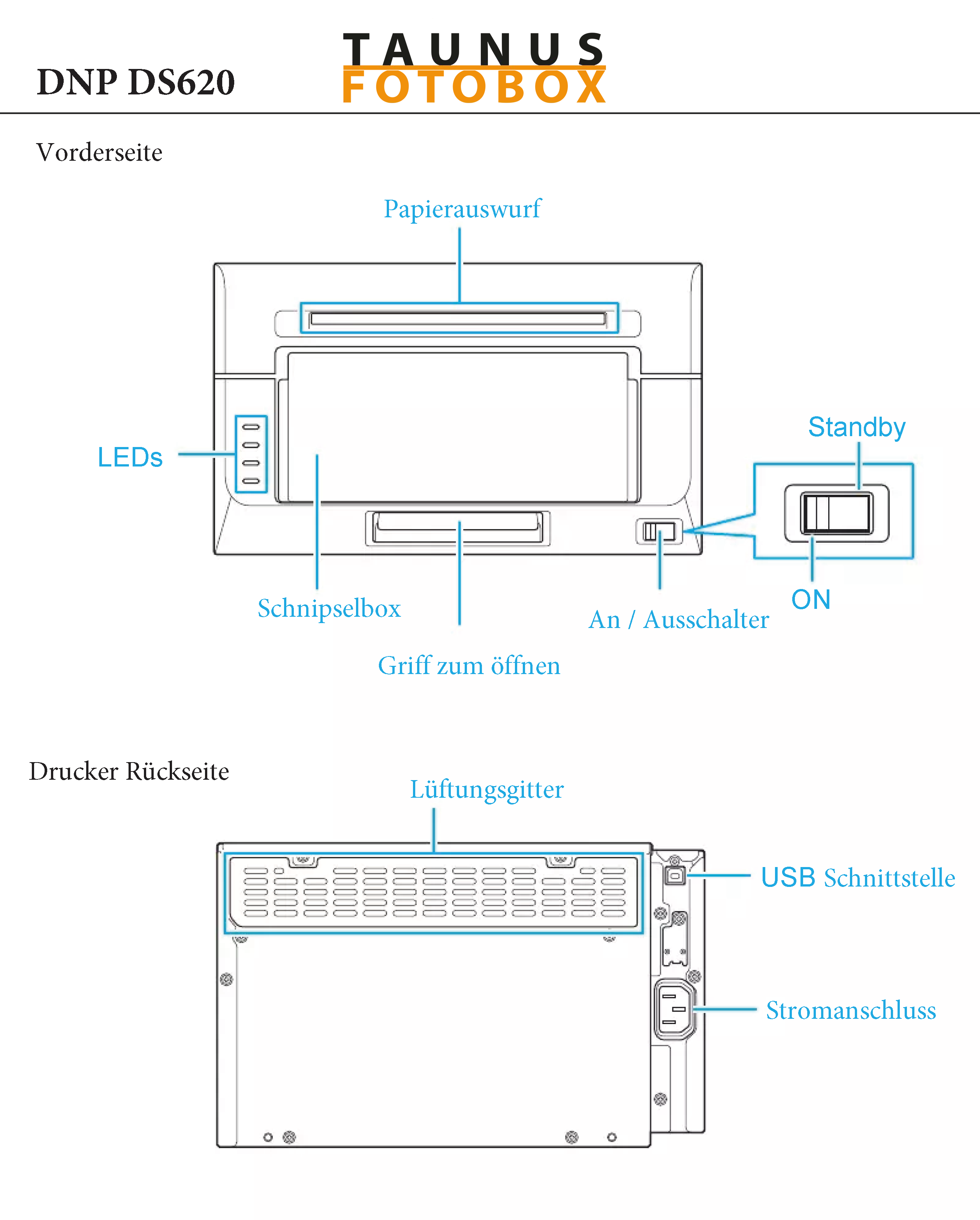 DNP DS620

TAUNUS
FOTOBOX

Vorderseite

Papierauswurf

LEDs

Standby

ON

Schnipselbox

An / Ausschalter

Griff zum öffnen

Drucker Rückseite

Lüftungsgitter

USB Schnittstelle

Stromanschluss